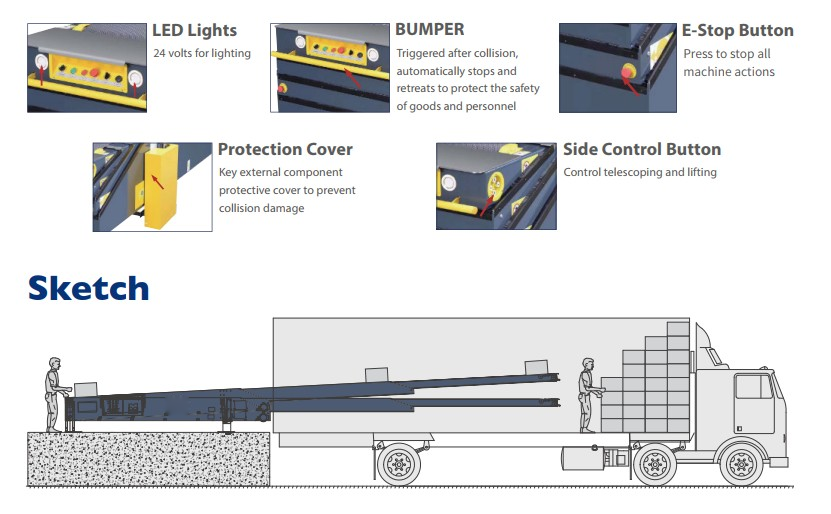 LED Lights
24 volts for lighting

BUMPER
Triggered after collision, automatically stops and retreats to protect the safety of goods and personnel

E-Stop Button
Press to stop all machine actions

Protection Cover
Key external component protective cover to prevent collision damage

Side Control Button
Control telescoping and lifting

Sketch